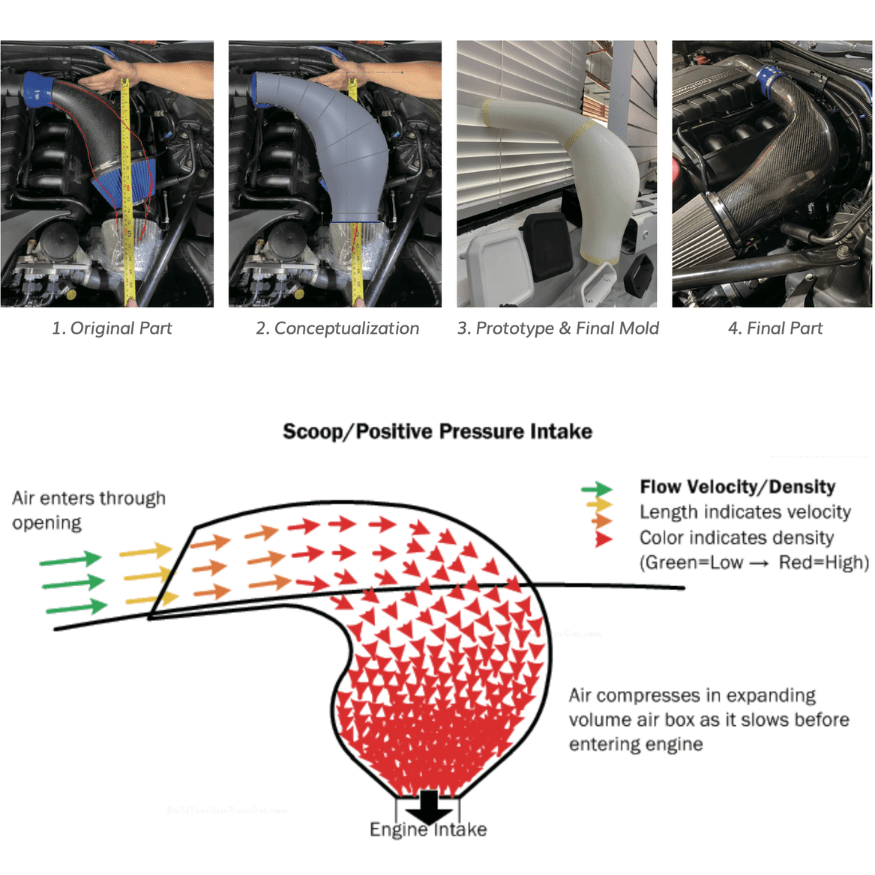 1. Original Part

2. Conceptualization

3. Prototype & Final Mold

4. Final Part

Scoop/Positive Pressure Intake

Air enters through opening

Flow Velocity/Density
Length indicates velocity
Color indicates density
(Green=Low → Red=High)

Air compresses in expanding volume air box as it slows before entering engine

Engine Intake